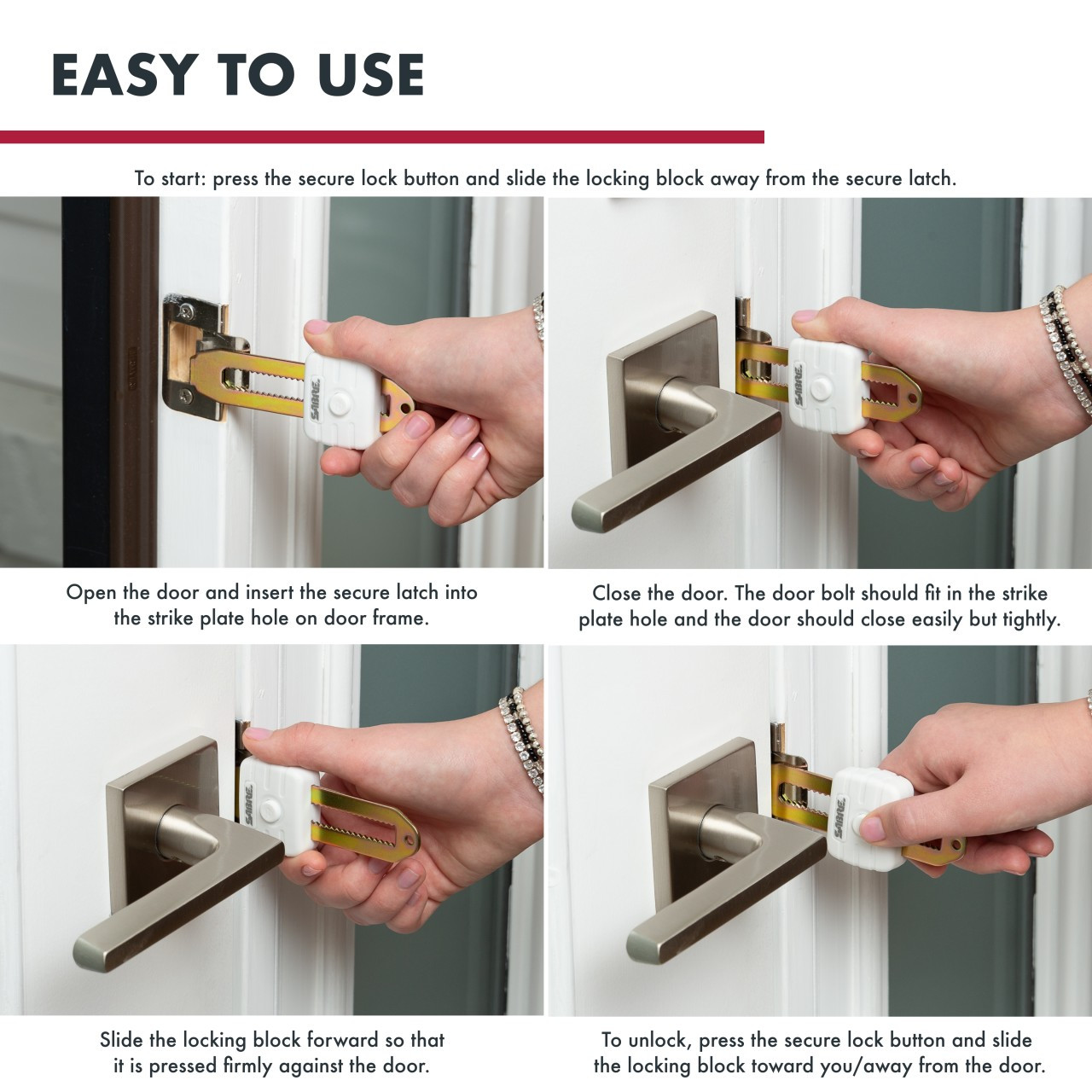 EASY TO USE

To start: press the secure lock button and slide the locking block away from the secure latch.

SABRE

Open the door and insert the secure latch into the strike plate hole on door frame.

SABRE

Close the door. The door bolt should fit in the strike plate hole and the door should close easily but tightly.

SABRE

Slide the locking block forward so that it is pressed firmly against the door.

SABRE

To unlock, press the secure lock button and slide the locking block toward you/away from the door.